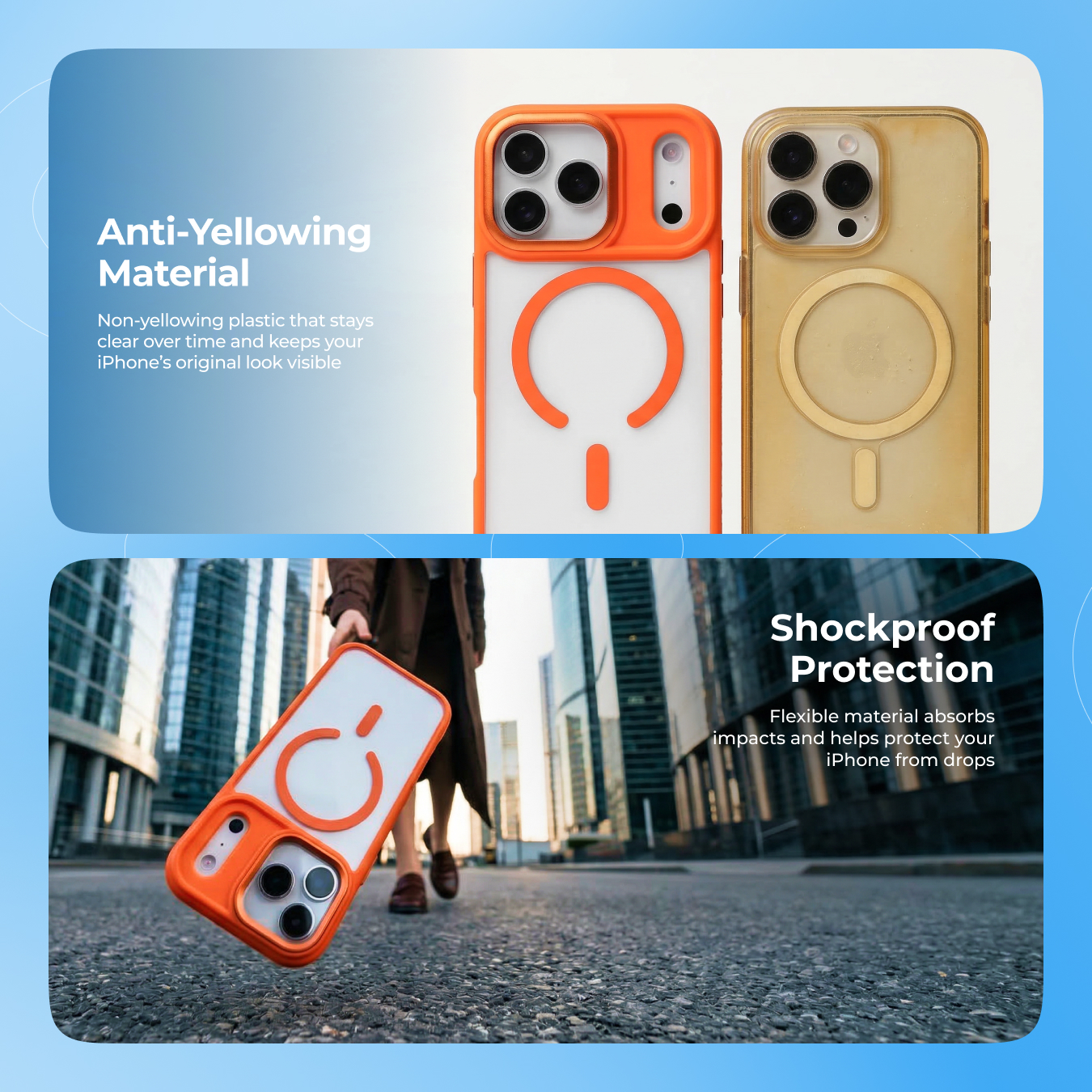 Anti-Yellowing Material

Non-yellowing plastic that stays clear over time and keeps your iPhone's original look visible

Shockproof Protection

Flexible material absorbs impacts and helps protect your iPhone from drops